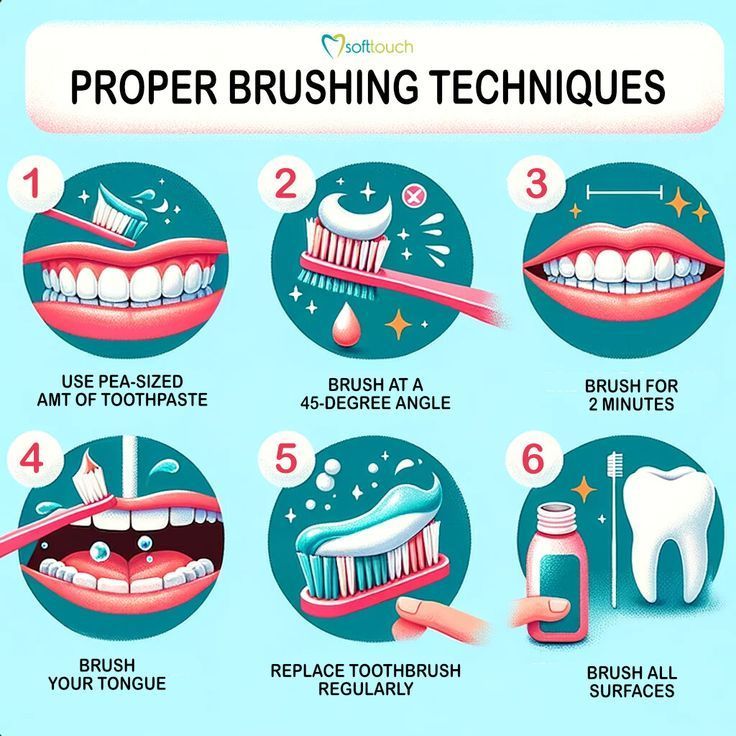 softtouch

PROPER BRUSHING TECHNIQUES

1

USE PEA-SIZED AMT OF TOOTHPASTE

2

BRUSH AT A 45-DEGREE ANGLE

3

BRUSH FOR 2 MINUTES

4

BRUSH YOUR TONGUE

5

REPLACE TOOTHBRUSH REGULARLY

6

BRUSH ALL SURFACES